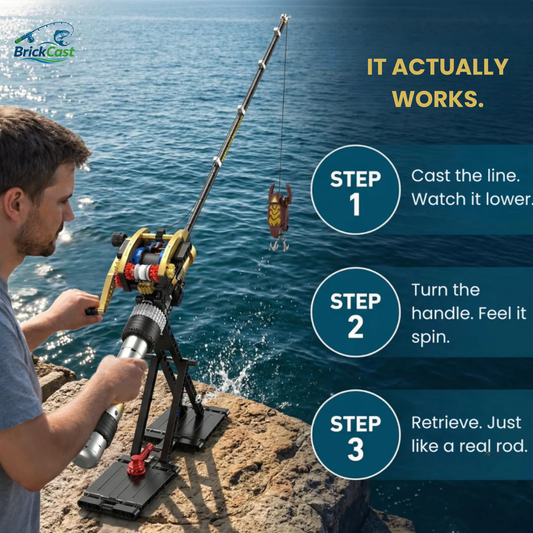 BrickCast

IT ACTUALLY WORKS.

STEP 1
Cast the line. Watch it lower.

STEP 2
Turn the handle. Feel it spin.

STEP 3
Retrieve. Just like a real rod.